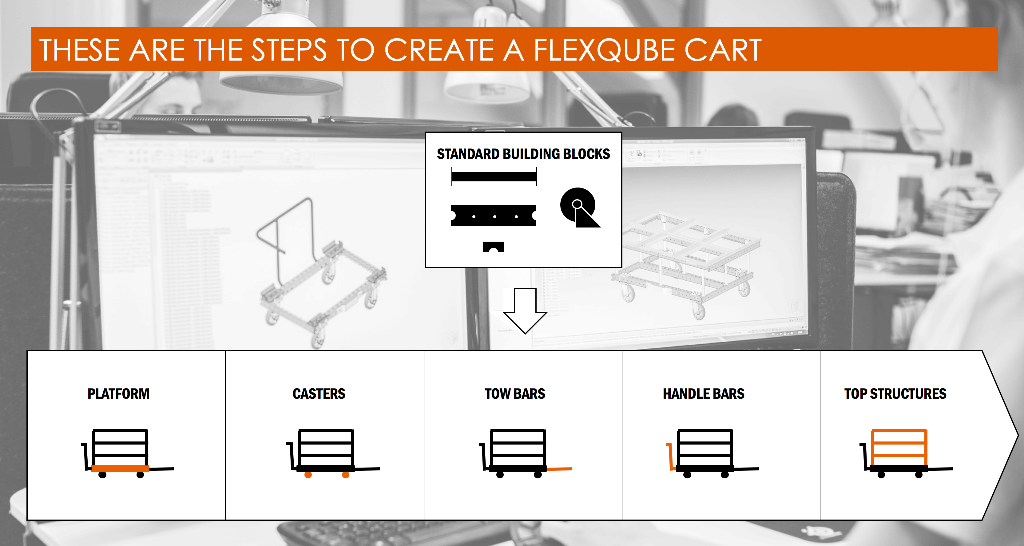 THESE ARE THE STEPS TO CREATE A FLEXQUBE CART

STANDARD BUILDING BLOCKS

PLATFORM

CASTERS

TOW BARS

HANDLE BARS

TOP STRUCTURES